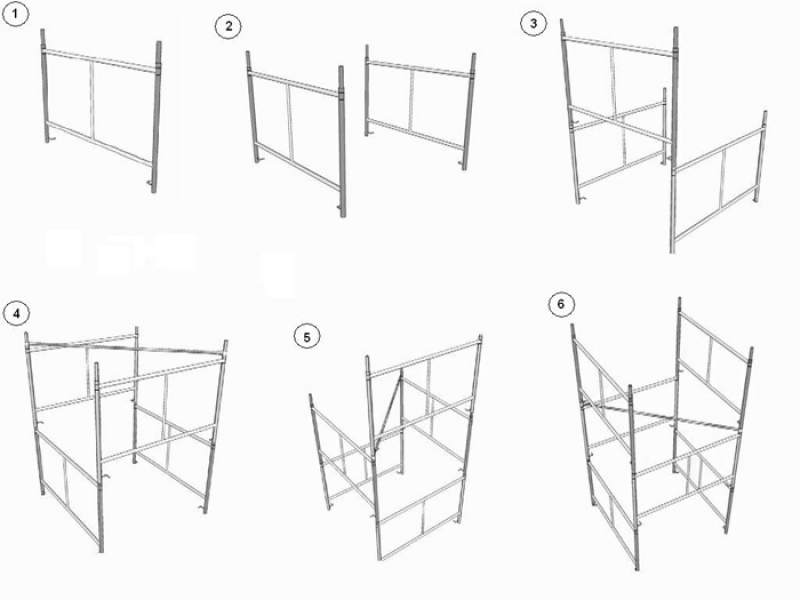 1

2

3

4

5

6